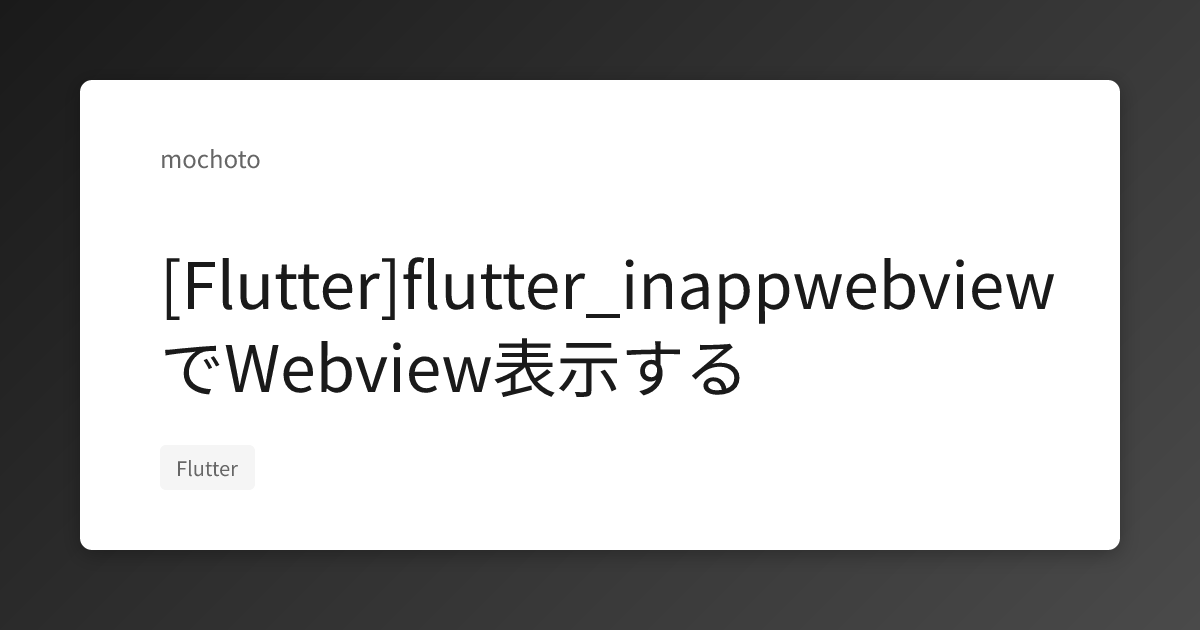 mochoto

[Flutter]flutter_inappwebviewでWebview表示する

Flutter