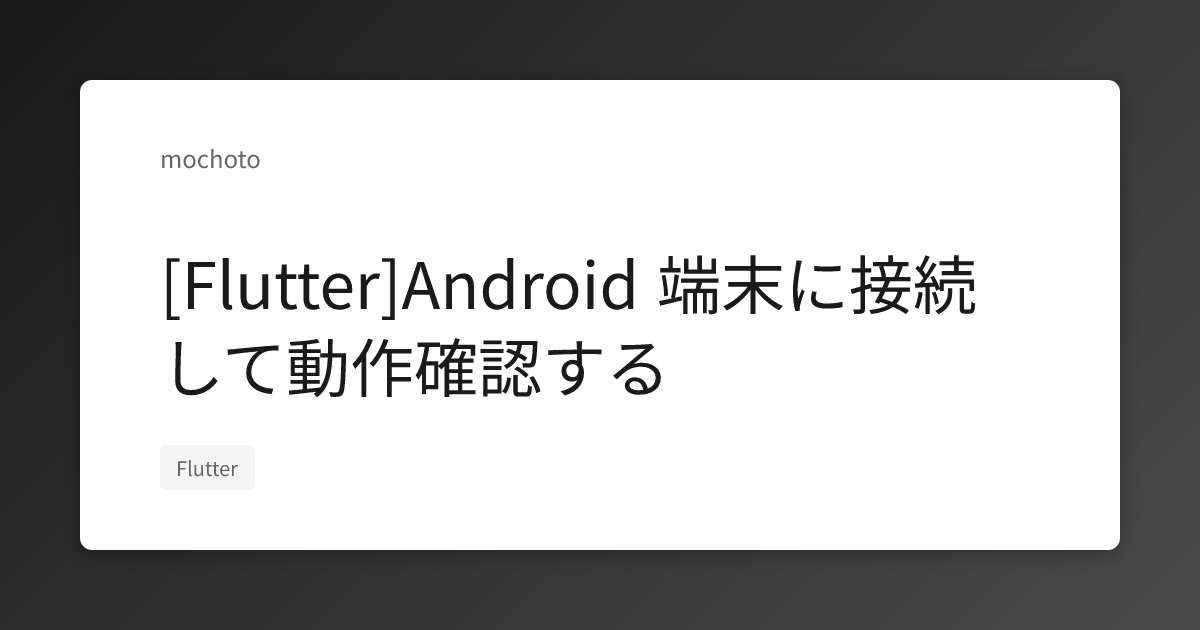 mochoto

[Flutter]Android 端末に接続して動作確認する

Flutter