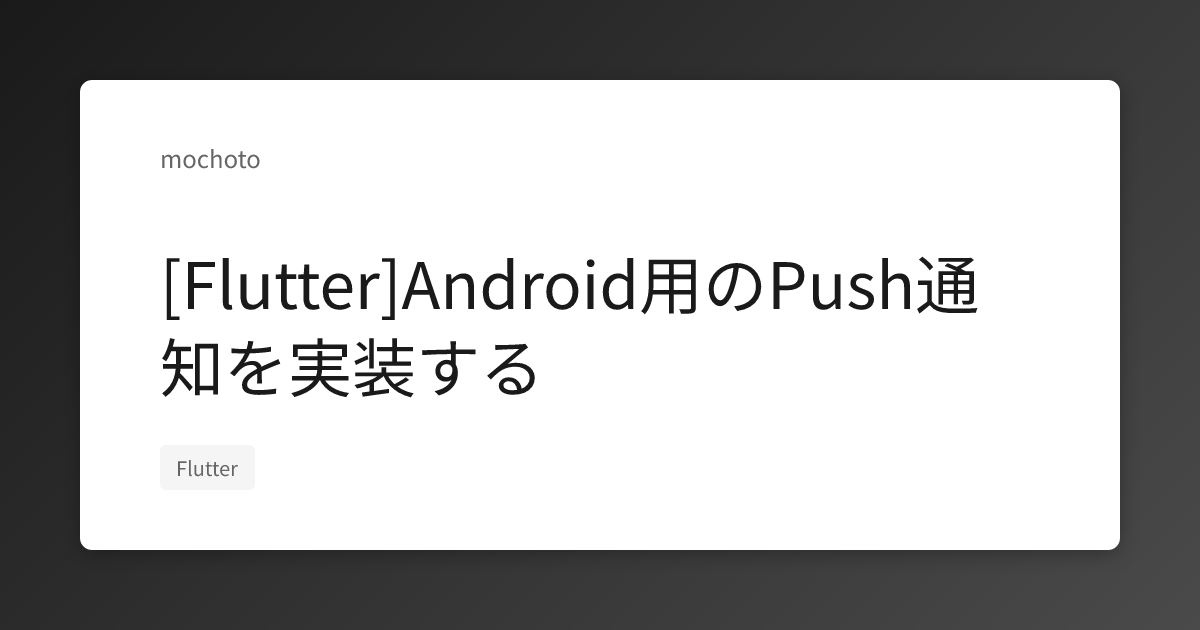 mochoto

[Flutter]Android用のPush通知を実装する

Flutter