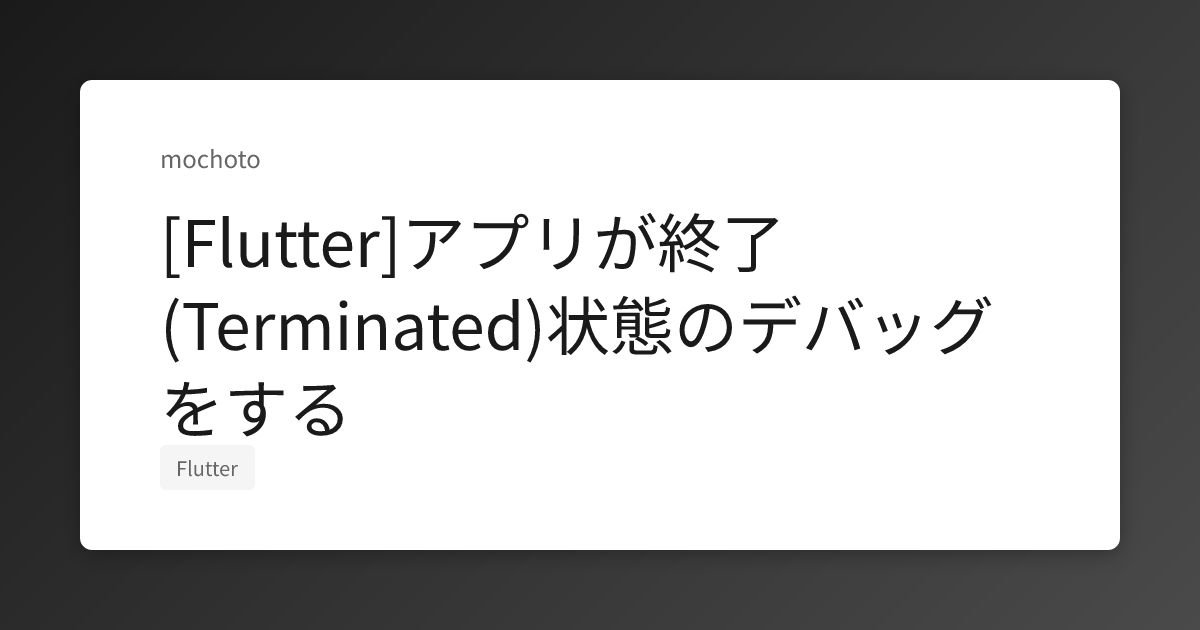 mochoto

[Flutter]アプリが終了(Terminated)状態のデバッグをする

Flutter